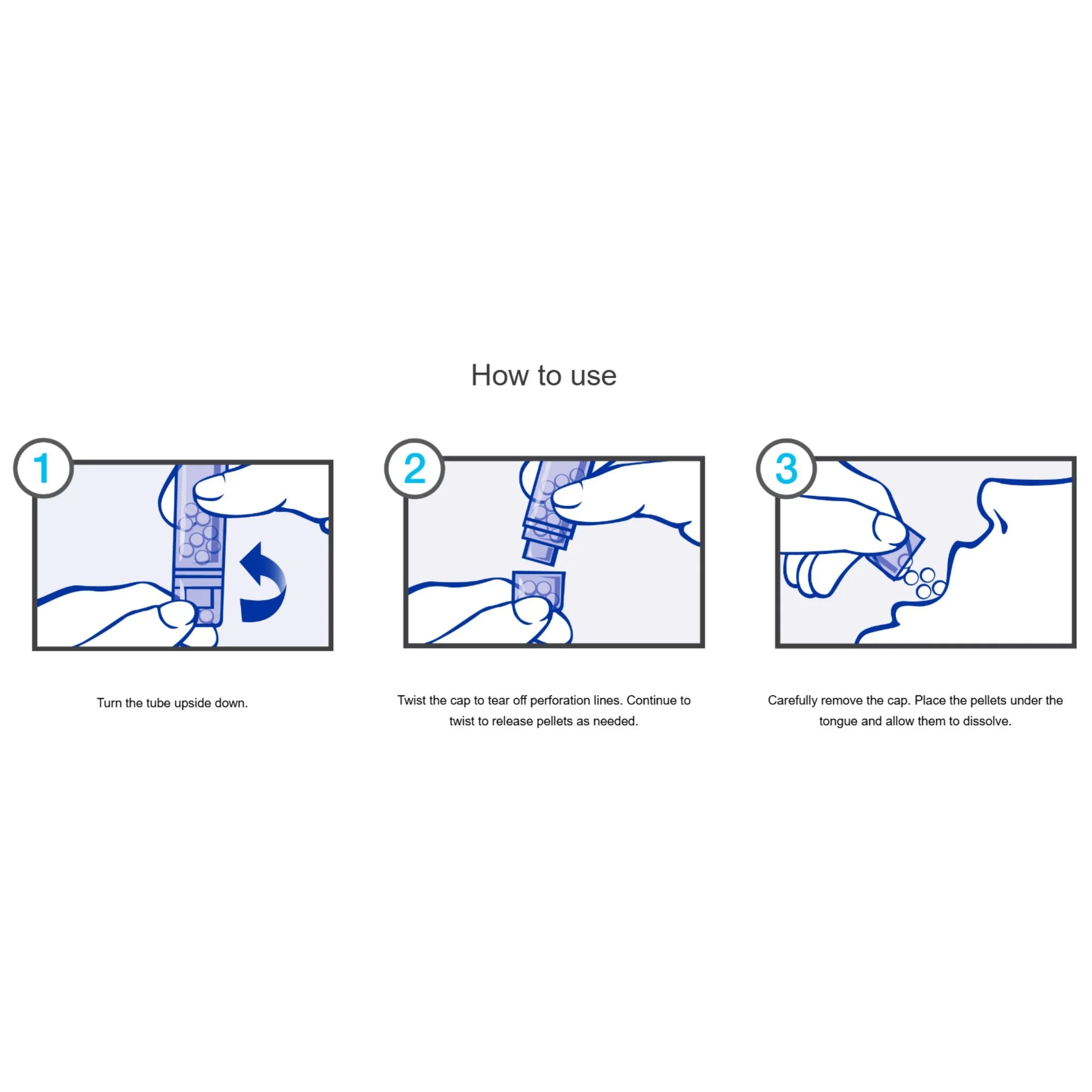 How to use

1

Turn the tube upside down.

2

Twist the cap to tear off perforation lines. Continue to twist to release pellets as needed.

3

Carefully remove the cap. Place the pellets under the tongue and allow them to dissolve.