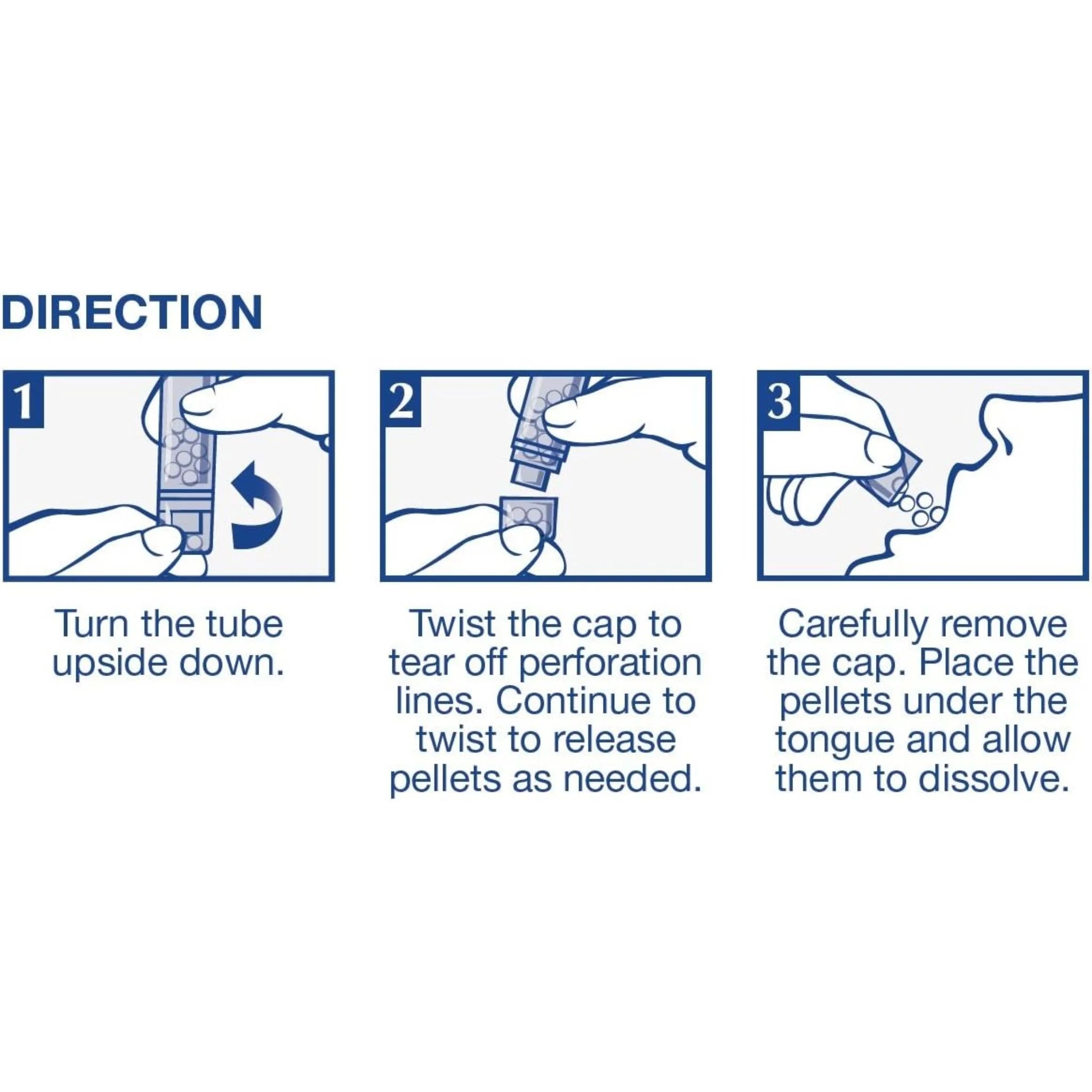 DIRECTION

1

Turn the tube upside down.

2

Twist the cap to tear off perforation lines. Continue to twist to release pellets as needed.

3

Carefully remove the cap. Place the pellets under the tongue and allow them to dissolve.