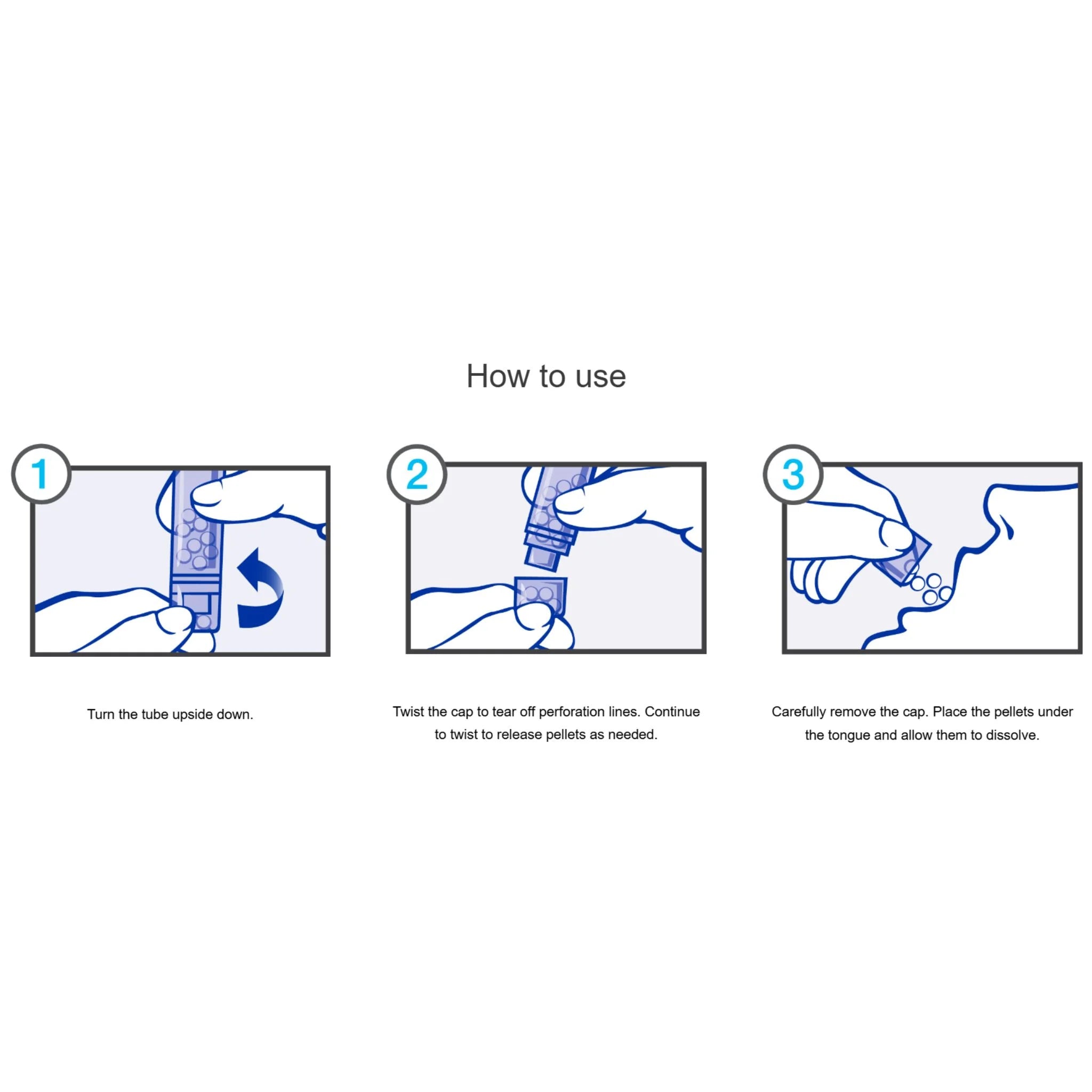 How to use

1

Turn the tube upside down.

2

Twist the cap to tear off perforation lines. Continue to twist to release pellets as needed.

3

Carefully remove the cap. Place the pellets under the tongue and allow them to dissolve.