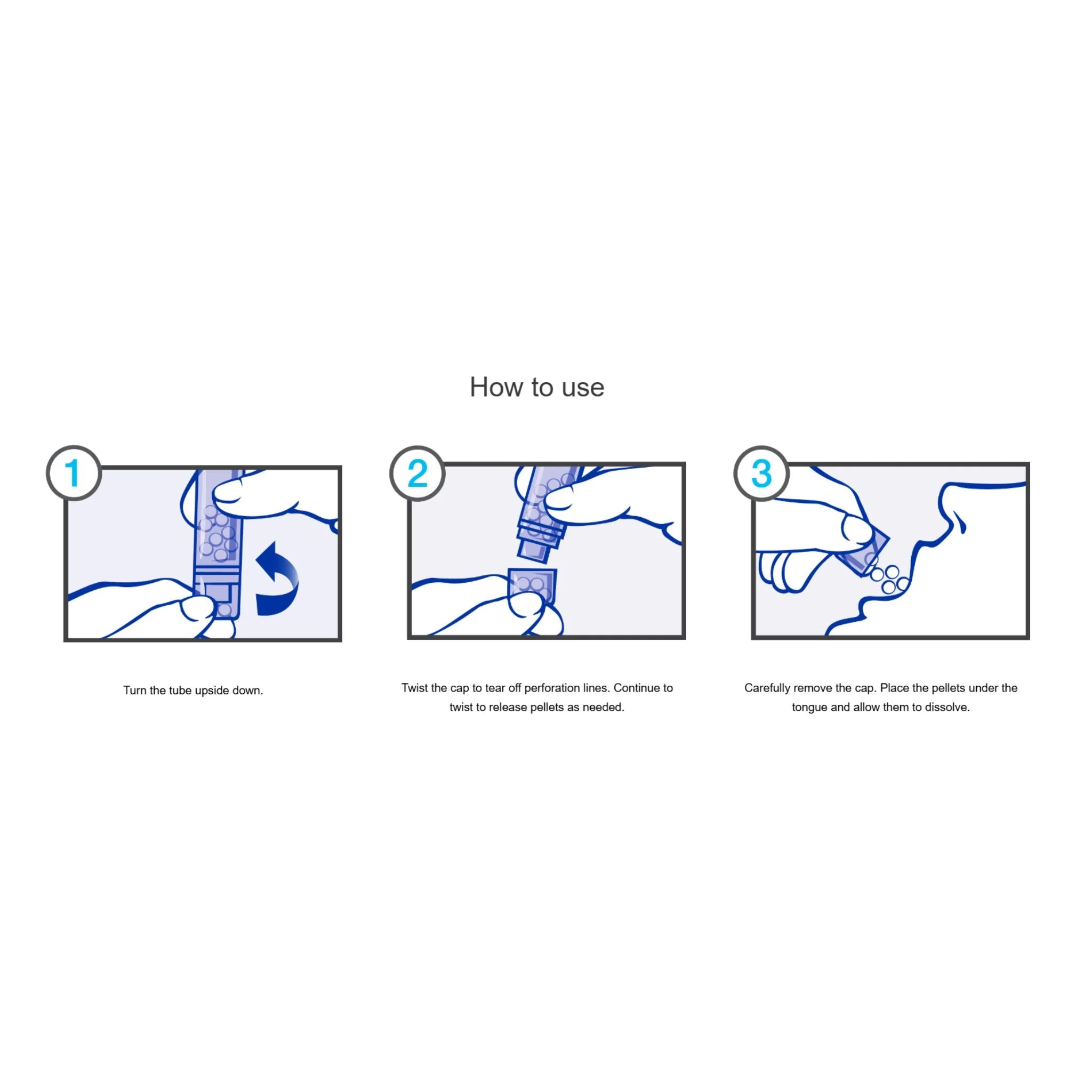 How to use

1

Turn the tube upside down.

2

Twist the cap to tear off perforation lines. Continue to twist to release pellets as needed.

3

Carefully remove the cap. Place the pellets under the tongue and allow them to dissolve.