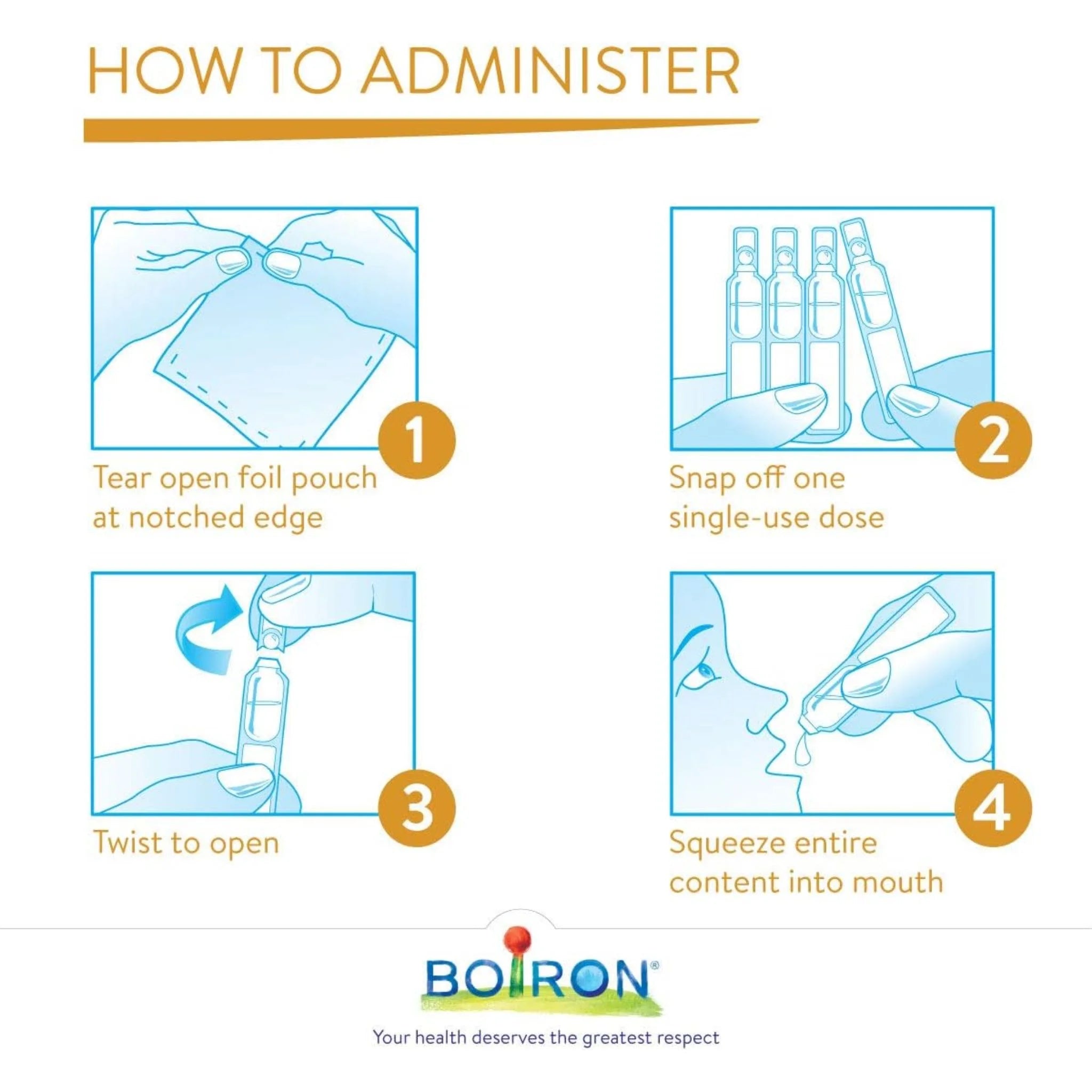 HOW TO ADMINISTER

1
Tear open foil pouch at notched edge

2
Snap off one single-use dose

3
Twist to open

4
Squeeze entire content into mouth

BOIRON®

Your health deserves the greatest respect